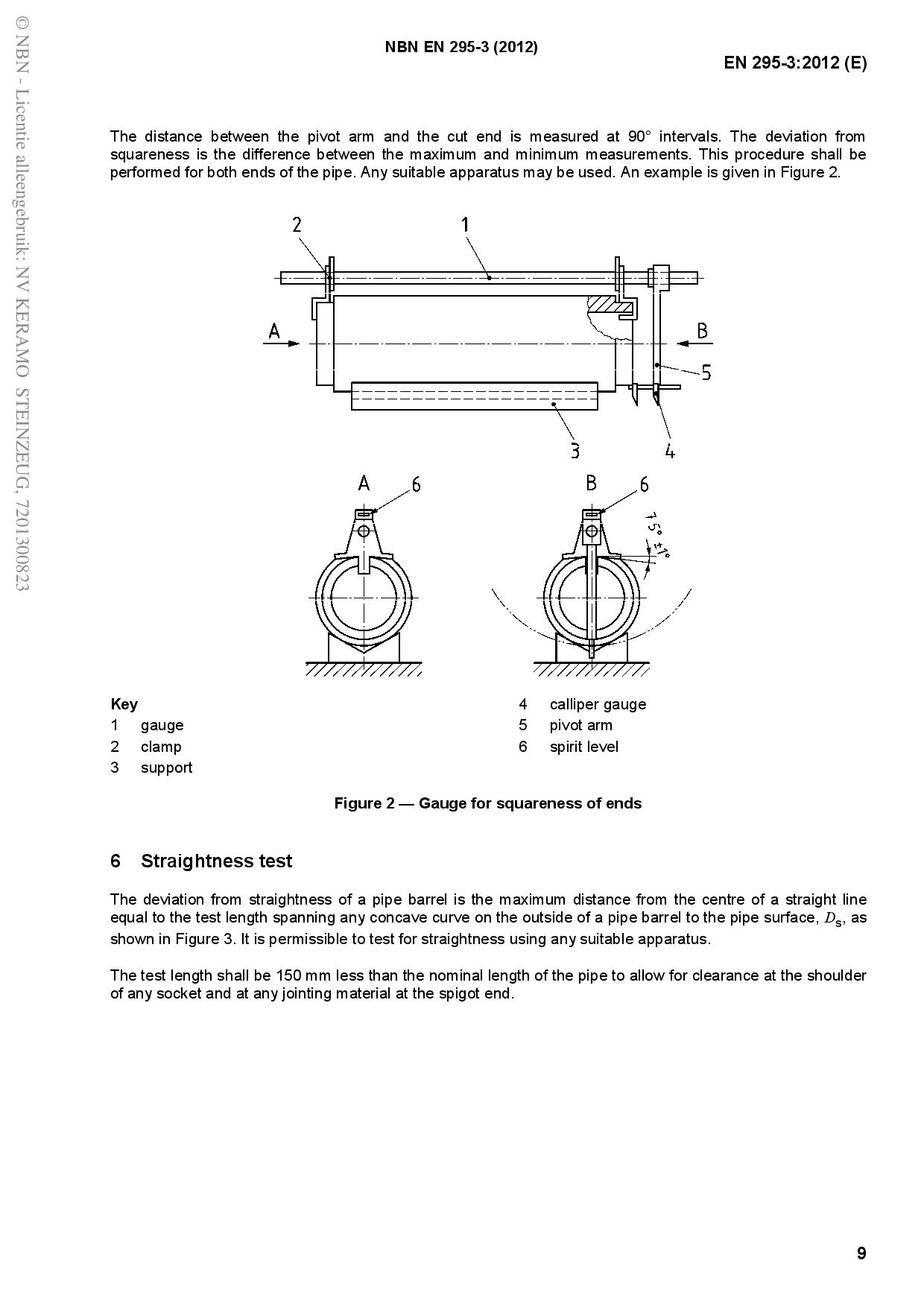 © NBN - Licentie alleengebruik: NV KERAMO STEINZEUG, 7201300823

NBN EN 295-3 (2012)

EN 295-3:2012 (E)

The distance between the pivot arm and the cut end is measured at 90° intervals. The deviation from squareness is the difference between the maximum and minimum measurements. This procedure shall be performed for both ends of the pipe. Any suitable apparatus may be used. An example is given in Figure 2.

2
1
A
B
5
3
4
A
6
B
6
15° ±1°

Key
1 gauge
2 clamp
3 support
4 calliper gauge
5 pivot arm
6 spirit level

Figure 2 — Gauge for squareness of ends

6 Straightness test

The deviation from straightness of a pipe barrel is the maximum distance from the centre of a straight line equal to the test length spanning any concave curve on the outside of a pipe barrel to the pipe surface, $D_s$, as shown in Figure 3. It is permissible to test for straightness using any suitable apparatus.

The test length shall be 150 mm less than the nominal length of the pipe to allow for clearance at the shoulder of any socket and at any jointing material at the spigot end.

9