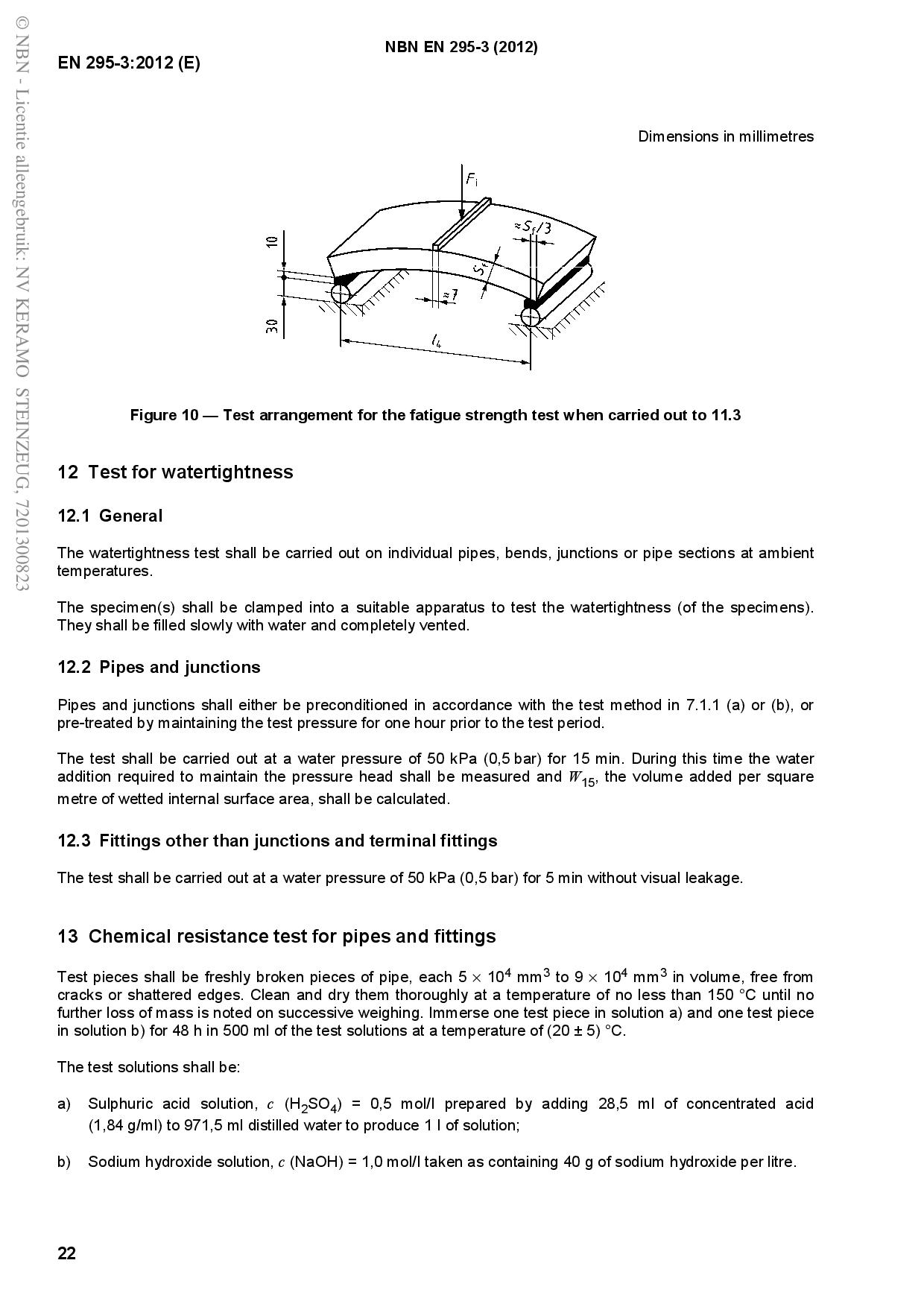 © NBN - Licentie alleengebruik: NV KERAMO STEINZEUG, 7201300823

NBN EN 295-3 (2012)

EN 295-3:2012 (E)

Dimensions in millimetres

$F_i$

$\approx S_f/3$

10

$S_f$

$\approx 7$

30

$l_4$

Figure 10 — Test arrangement for the fatigue strength test when carried out to 11.3

12 Test for watertightness

12.1 General

The watertightness test shall be carried out on individual pipes, bends, junctions or pipe sections at ambient temperatures.

The specimen(s) shall be clamped into a suitable apparatus to test the watertightness (of the specimens). They shall be filled slowly with water and completely vented.

12.2 Pipes and junctions

Pipes and junctions shall either be preconditioned in accordance with the test method in 7.1.1 (a) or (b), or pre-treated by maintaining the test pressure for one hour prior to the test period.

The test shall be carried out at a water pressure of 50 kPa (0,5 bar) for 15 min. During this time the water addition required to maintain the pressure head shall be measured and $W_{15}$, the volume added per square metre of wetted internal surface area, shall be calculated.

12.3 Fittings other than junctions and terminal fittings

The test shall be carried out at a water pressure of 50 kPa (0,5 bar) for 5 min without visual leakage.

13 Chemical resistance test for pipes and fittings

Test pieces shall be freshly broken pieces of pipe, each $5 \times 10^4$ mm$^3$ to $9 \times 10^4$ mm$^3$ in volume, free from cracks or shattered edges. Clean and dry them thoroughly at a temperature of no less than 150 °C until no further loss of mass is noted on successive weighing. Immerse one test piece in solution a) and one test piece in solution b) for 48 h in 500 ml of the test solutions at a temperature of (20 ± 5) °C.

The test solutions shall be:

a) Sulphuric acid solution, $c$ ($H_2SO_4$) = 0,5 mol/l prepared by adding 28,5 ml of concentrated acid (1,84 g/ml) to 971,5 ml distilled water to produce 1 l of solution;

b) Sodium hydroxide solution, $c$ (NaOH) = 1,0 mol/l taken as containing 40 g of sodium hydroxide per litre.

22